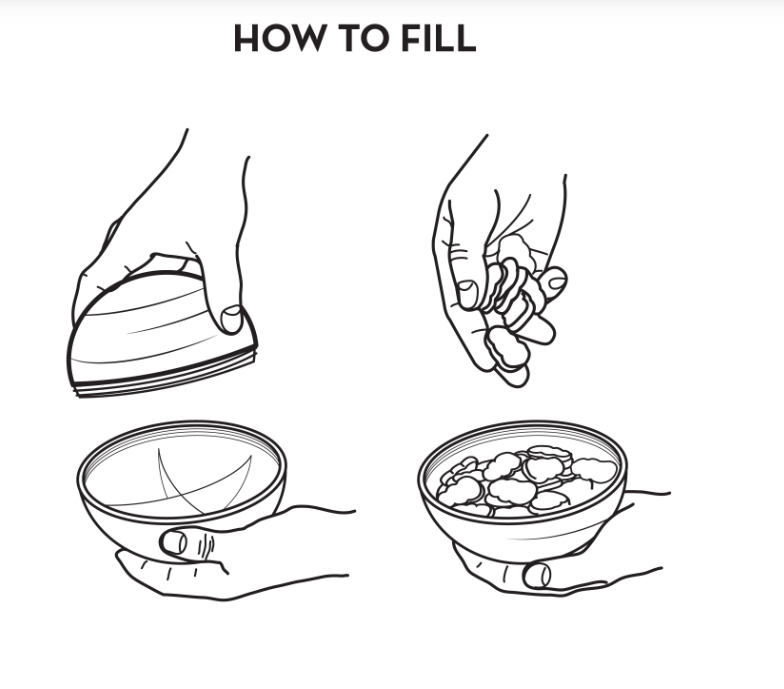 HOW TO FILL